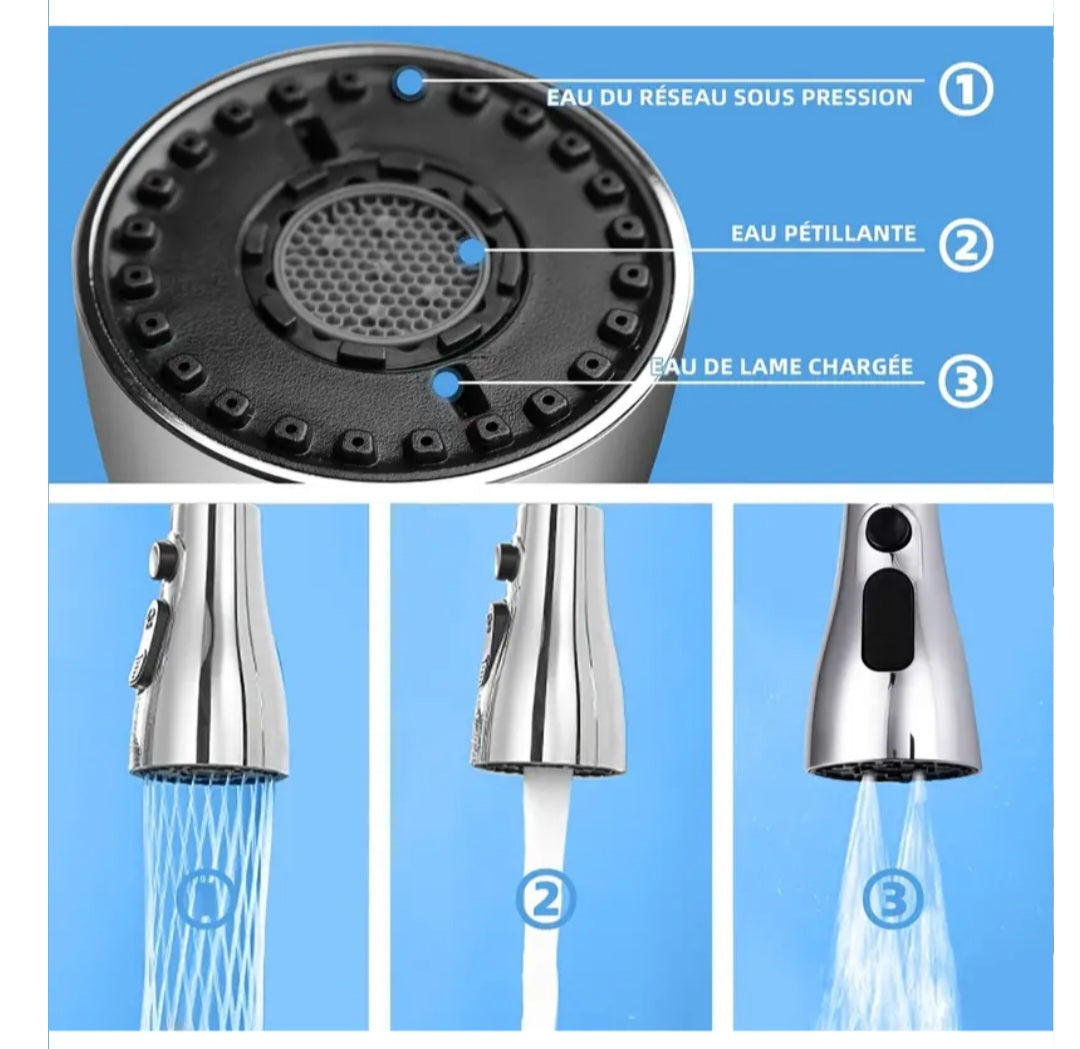 EAU DU RÉSEAU SOUS PRESSION ①

EAU PÉTILLANTE ②

EAU DE LAME CHARGÉE ③

①

②

③